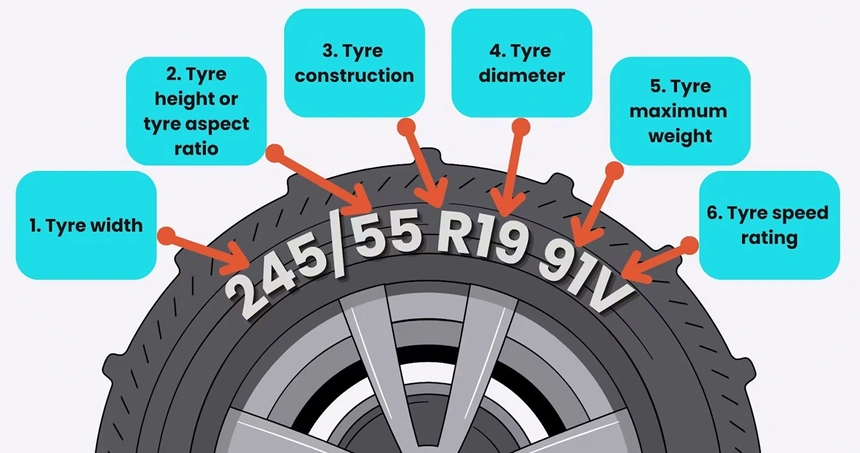 1. Tyre width

2. Tyre height or tyre aspect ratio

3. Tyre construction

4. Tyre diameter

5. Tyre maximum weight

6. Tyre speed rating

245/55 R19 91V